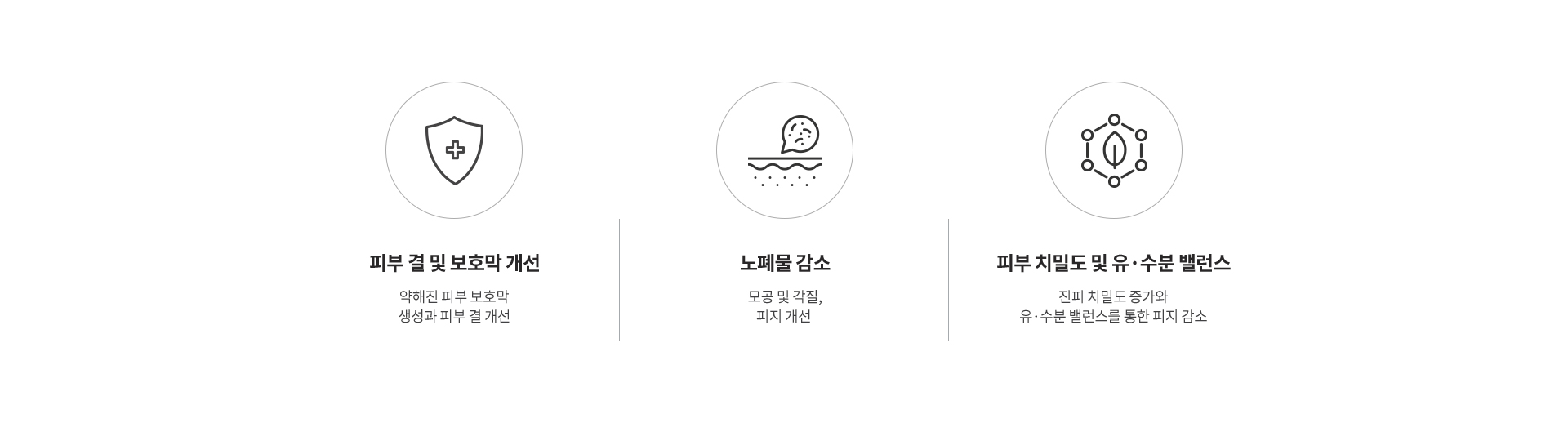 피부 결 및 보호막 개선

약해진 피부 보호막
생성과 피부 결 개선

노폐물 감소

모공 및 각질,
피지 개선

피부 치밀도 및 유·수분 밸런스

진피 치밀도 증가와
유·수분 밸런스를 통한 피지 감소